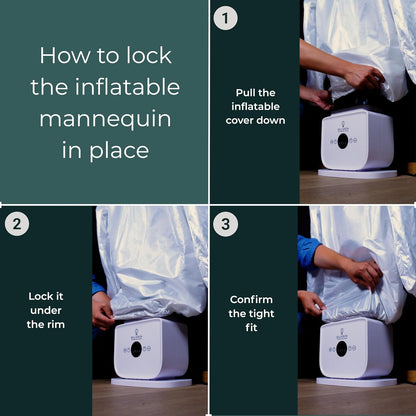 How to lock the inflatable mannequin in place

1

Pull the inflatable cover down

2

Lock it under the rim

3

Confirm the tight fit